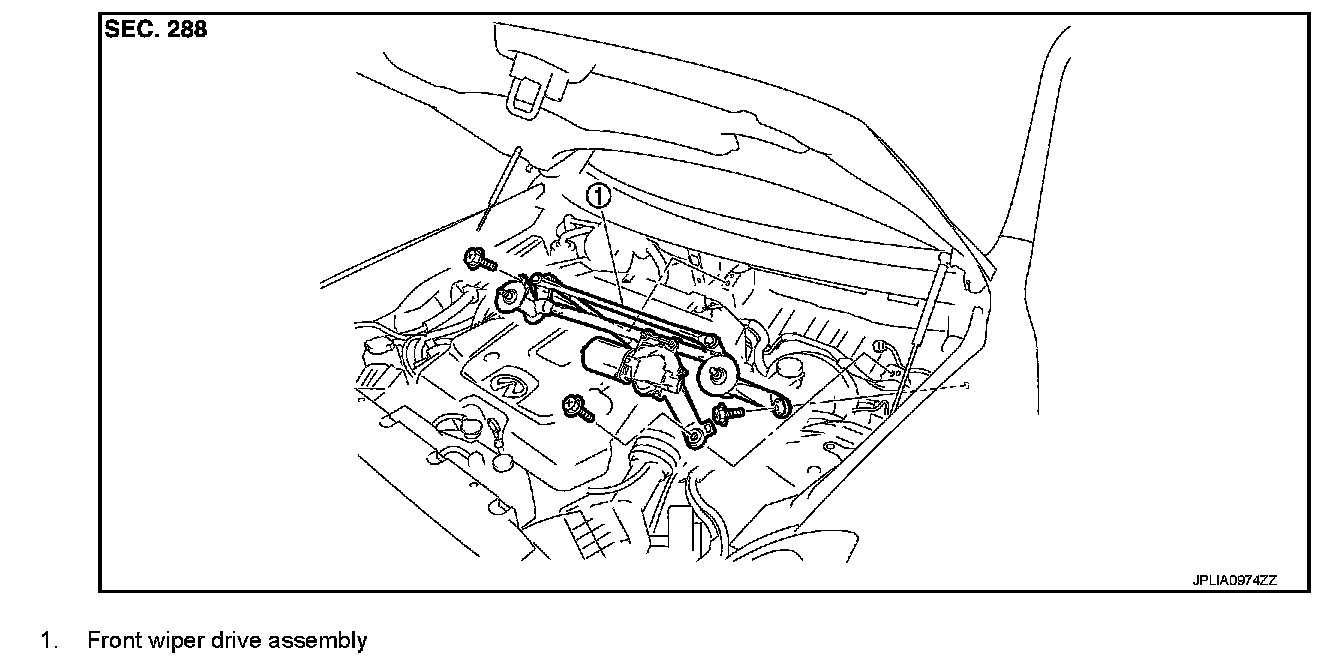 SEC. 288

1

JPLIA0974ZZ

1. Front wiper drive assembly