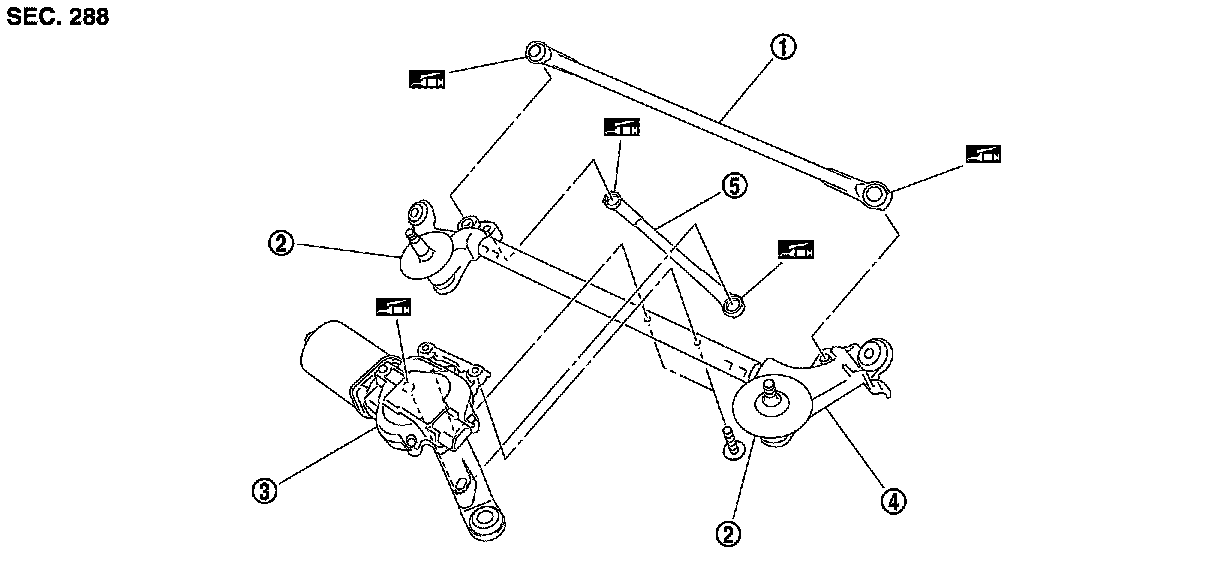 SEC. 288

①
⑤
②
③
②
④