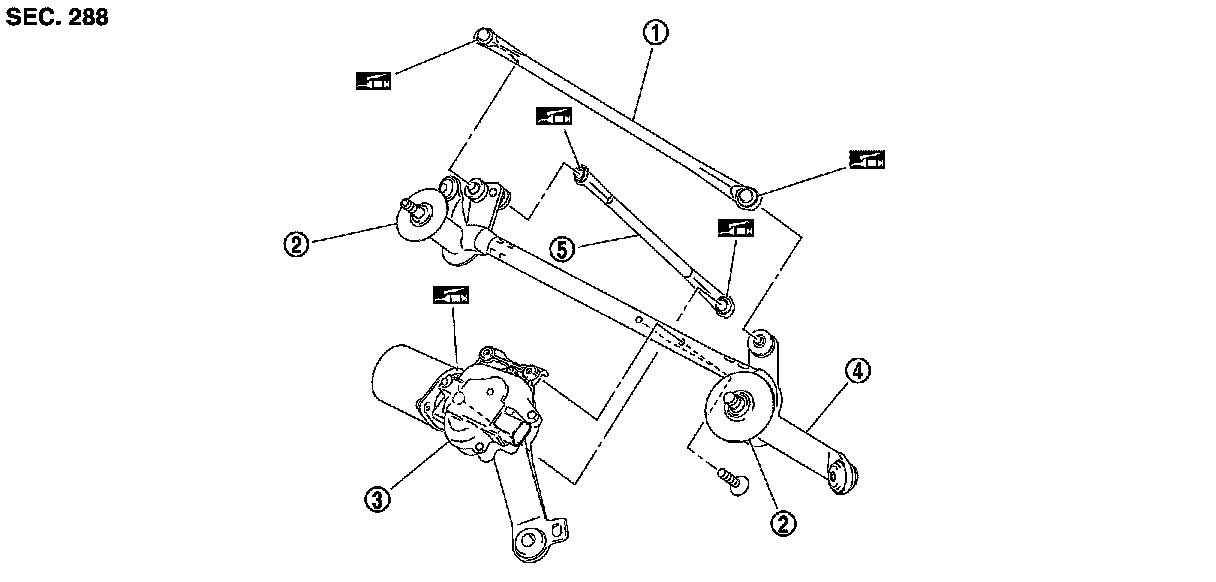 SEC. 288

①
②
⑤
④
③
②