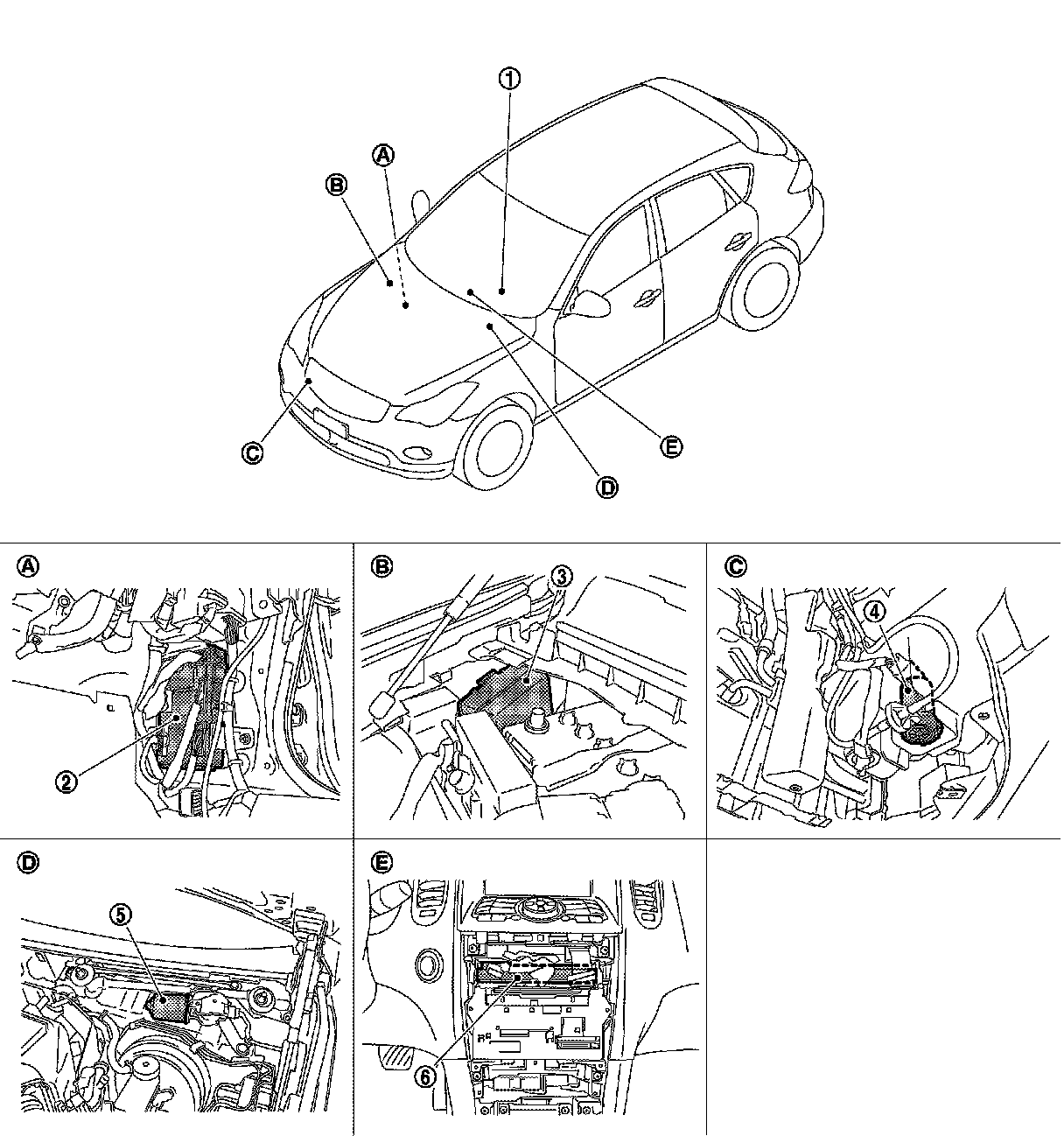 1
A
B
C
D
E

A
2

B
3

C
4

D
5

E
6