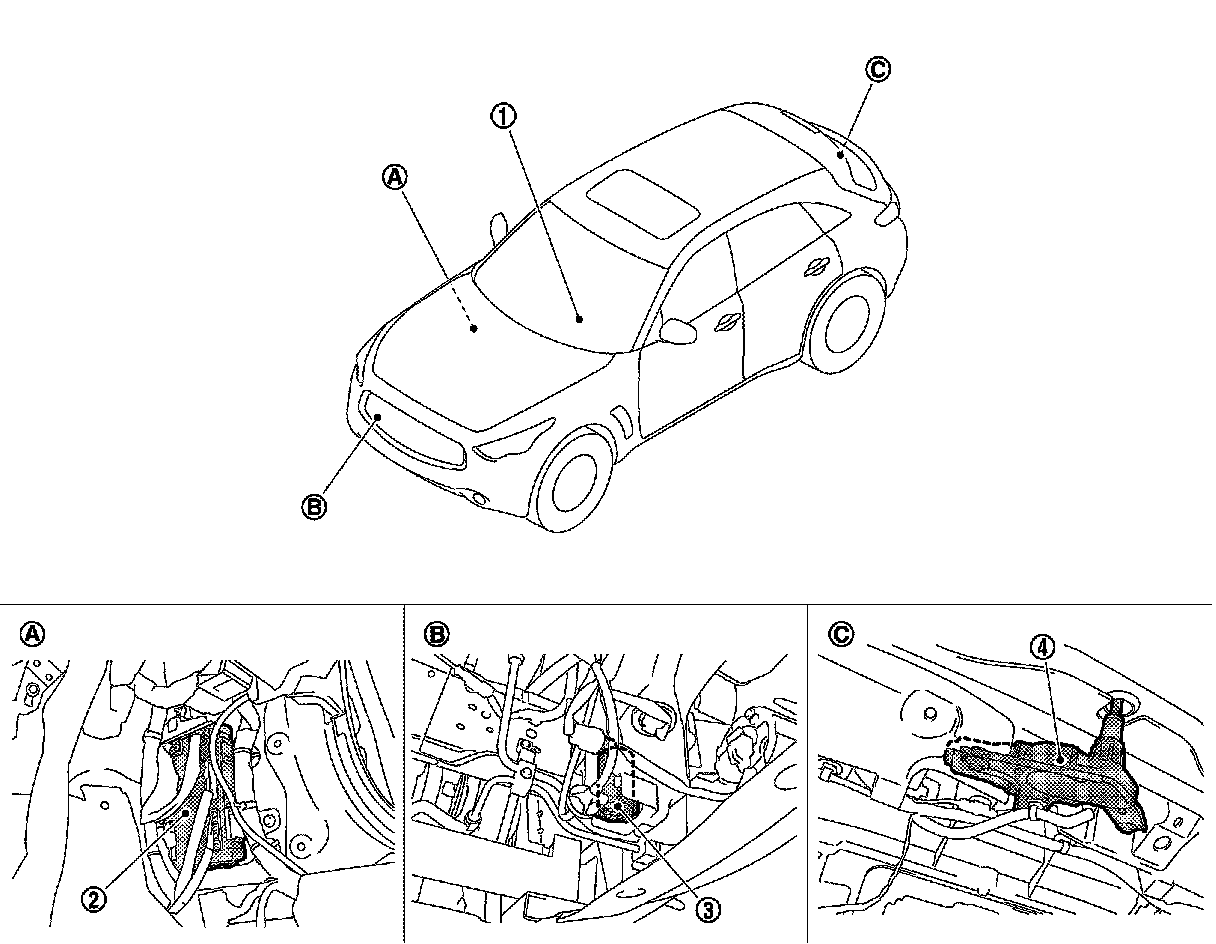 Ⓒ
①
Ⓐ
Ⓑ

Ⓐ
②

Ⓑ
③

Ⓒ
④