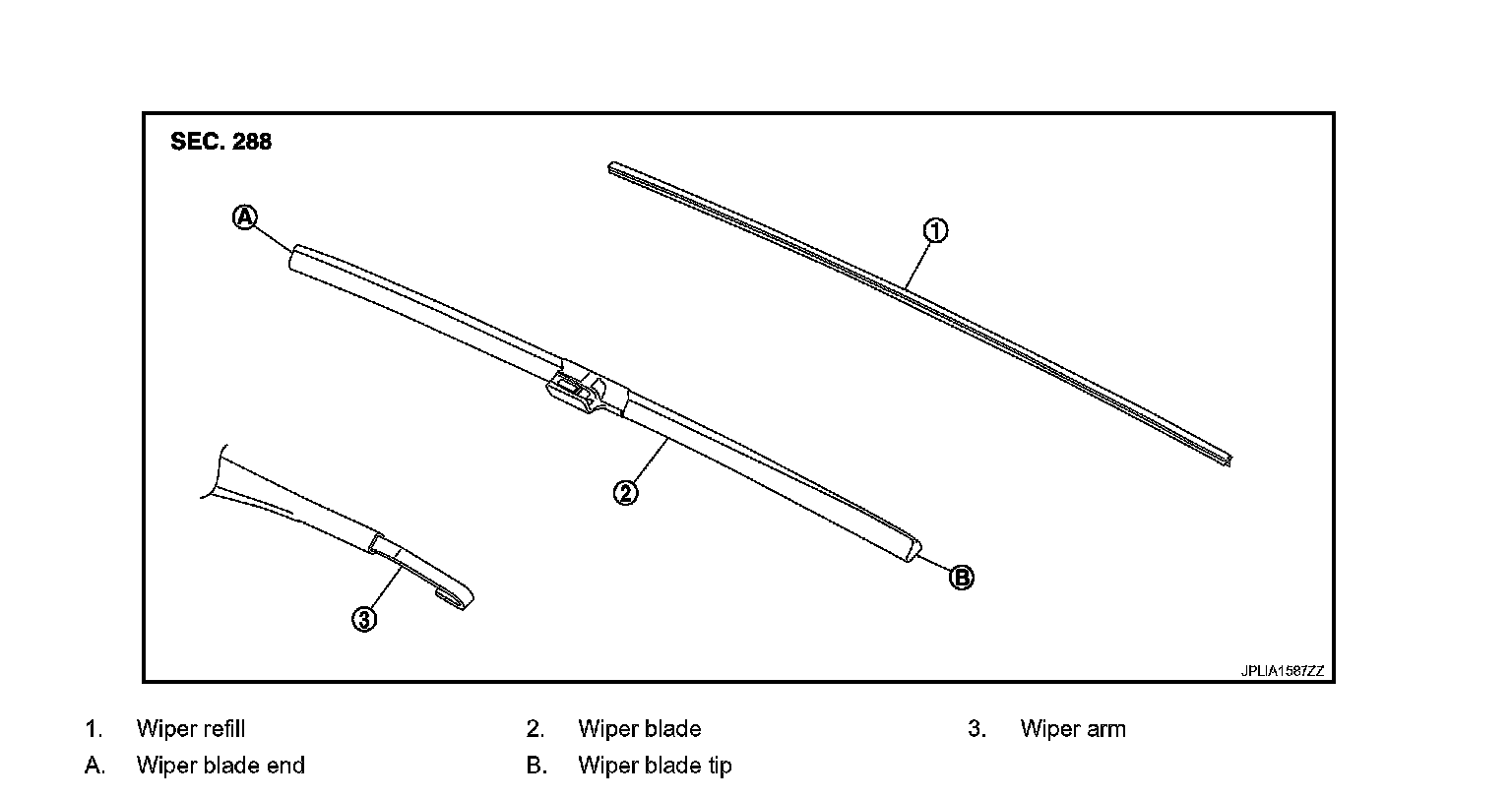 SEC. 288

A

1

2

B

3

JPLIA1587ZZ

1. Wiper refill
2. Wiper blade
3. Wiper arm
A. Wiper blade end
B. Wiper blade tip