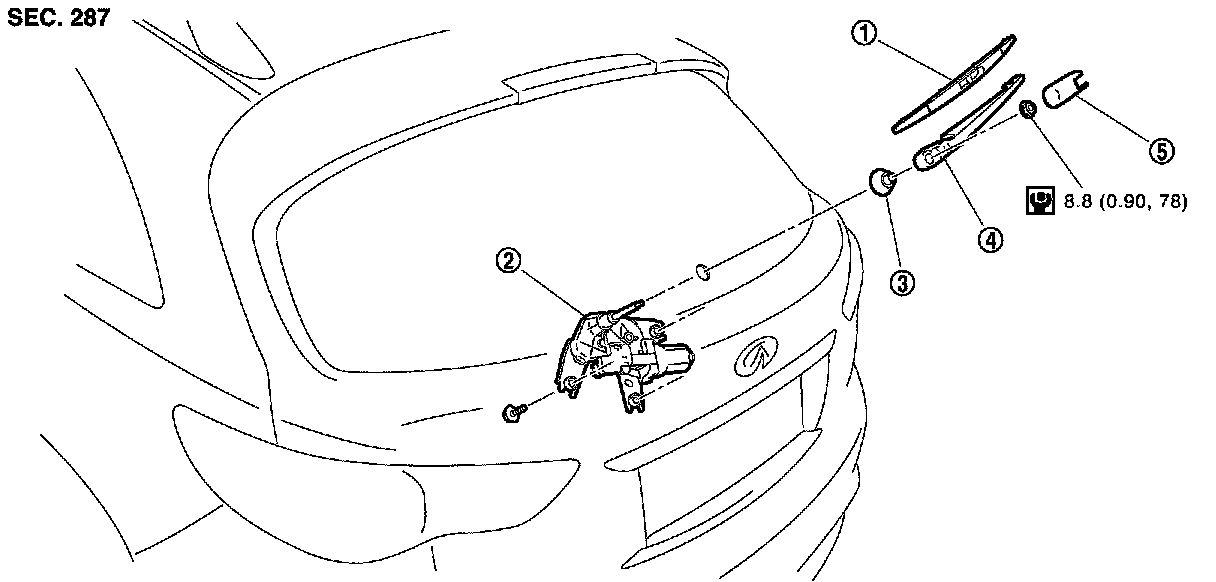 SEC. 287

①

⑤

8.8 (0.90, 78)

④

③

②