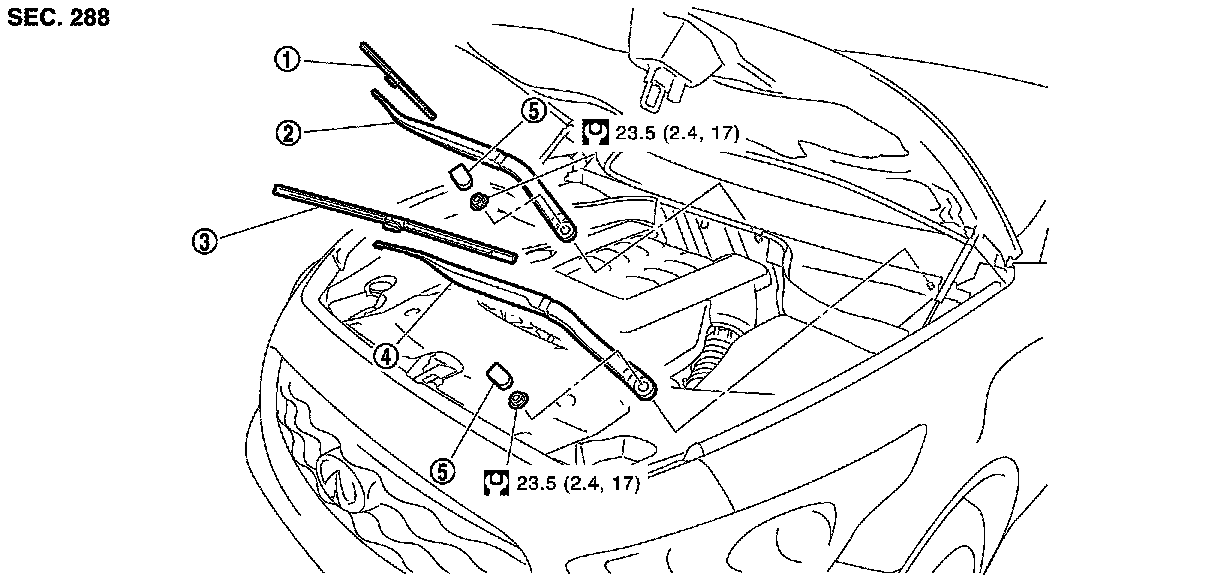 SEC. 288

①

②

⑤

23.5 (2.4, 17)

③

④

⑤

23.5 (2.4, 17)