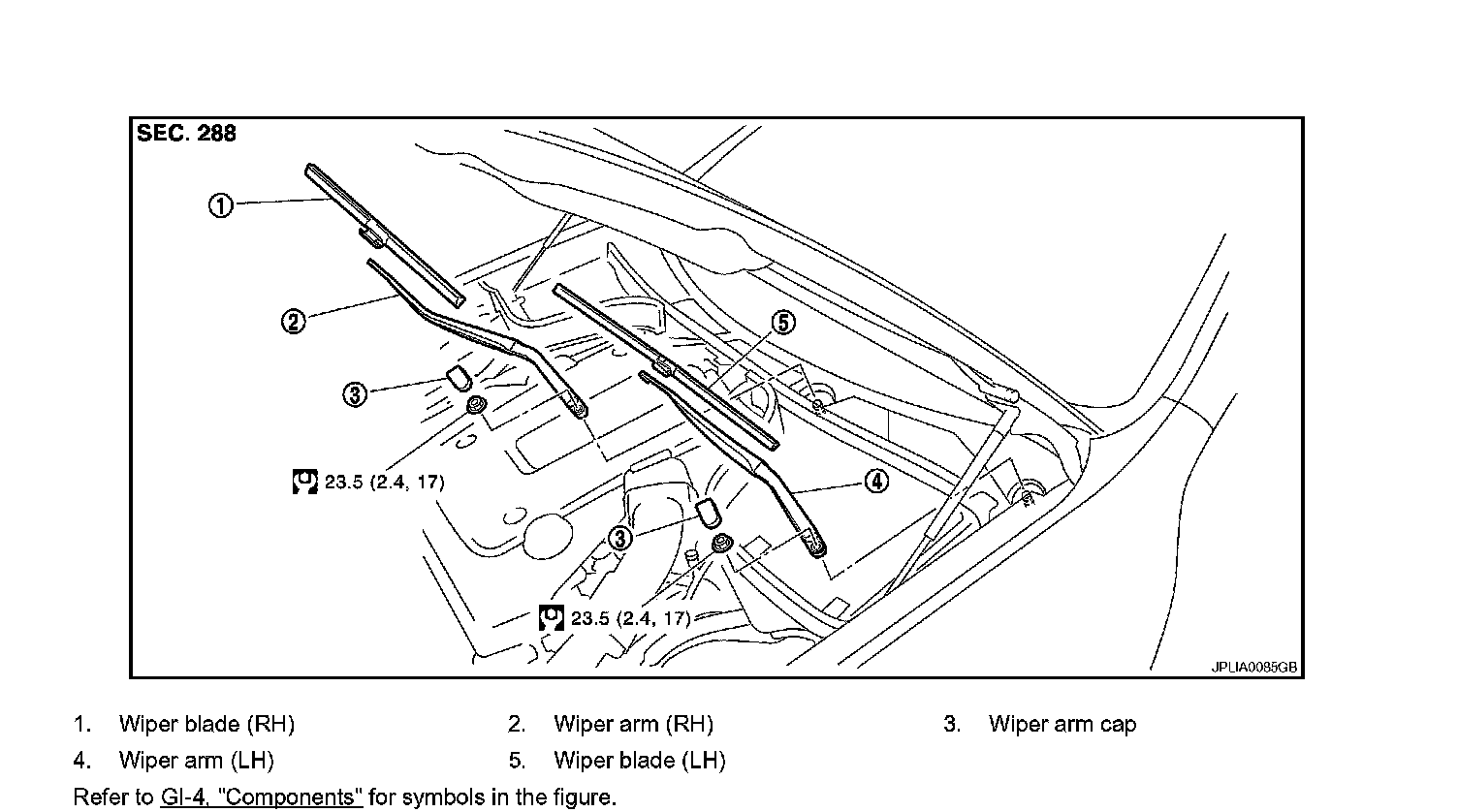 SEC. 288

①

②

③

⑤

23.5 (2.4, 17)

④

③

23.5 (2.4, 17)

JPLIA0085GB

1. Wiper blade (RH)
2. Wiper arm (RH)
3. Wiper arm cap
4. Wiper arm (LH)
5. Wiper blade (LH)

Refer to GI-4, "Components" for symbols in the figure.