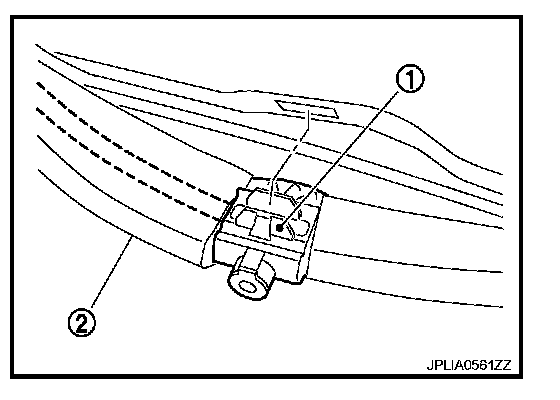 ①

②

JPLIA0561ZZ