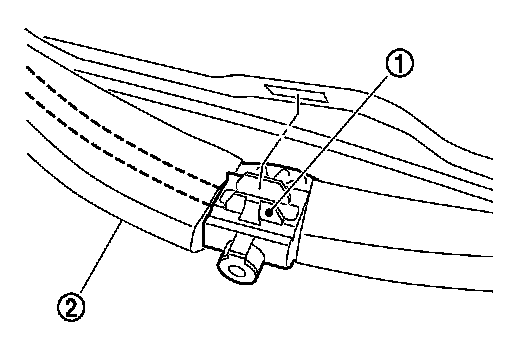 1
2