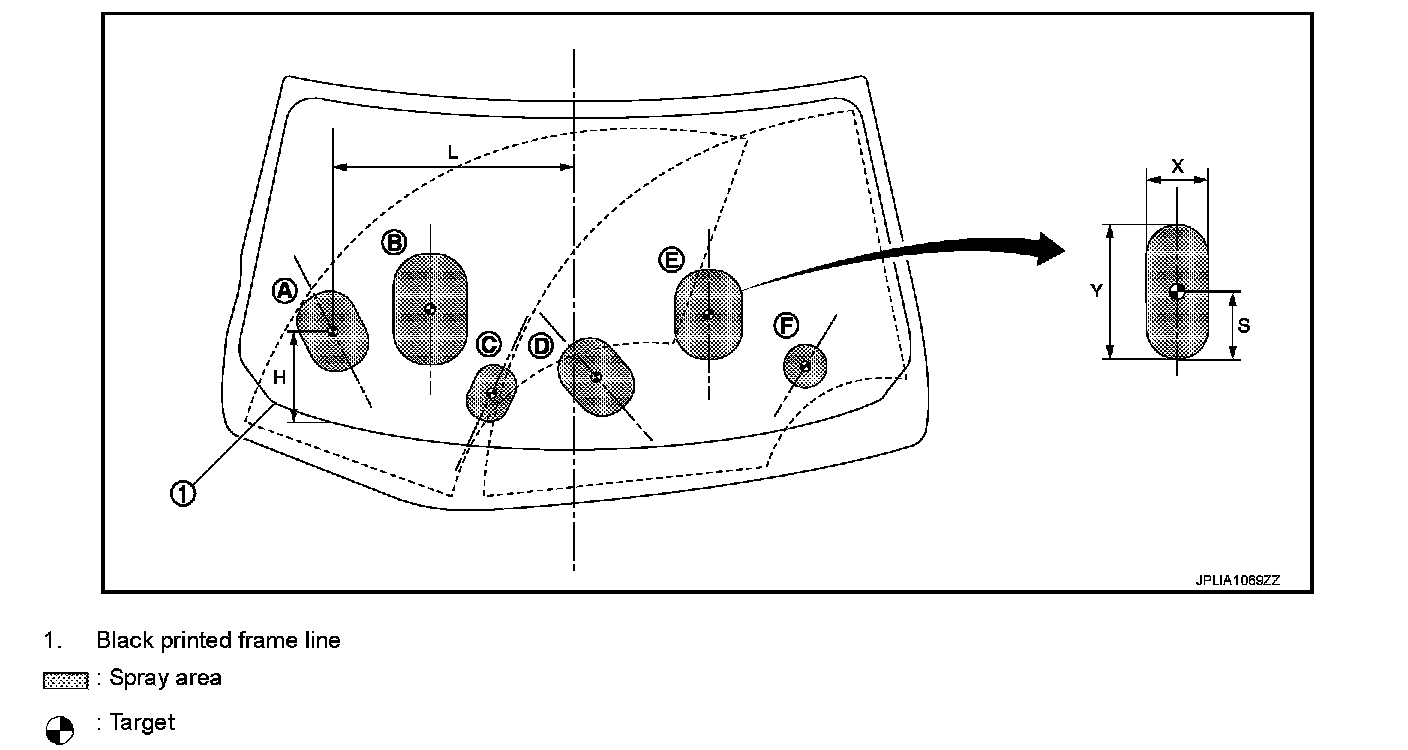 L
A
B
C
D
E
F
H
1
X
Y
S
JPLIA1069ZZ

1. Black printed frame line

: Spray area

: Target