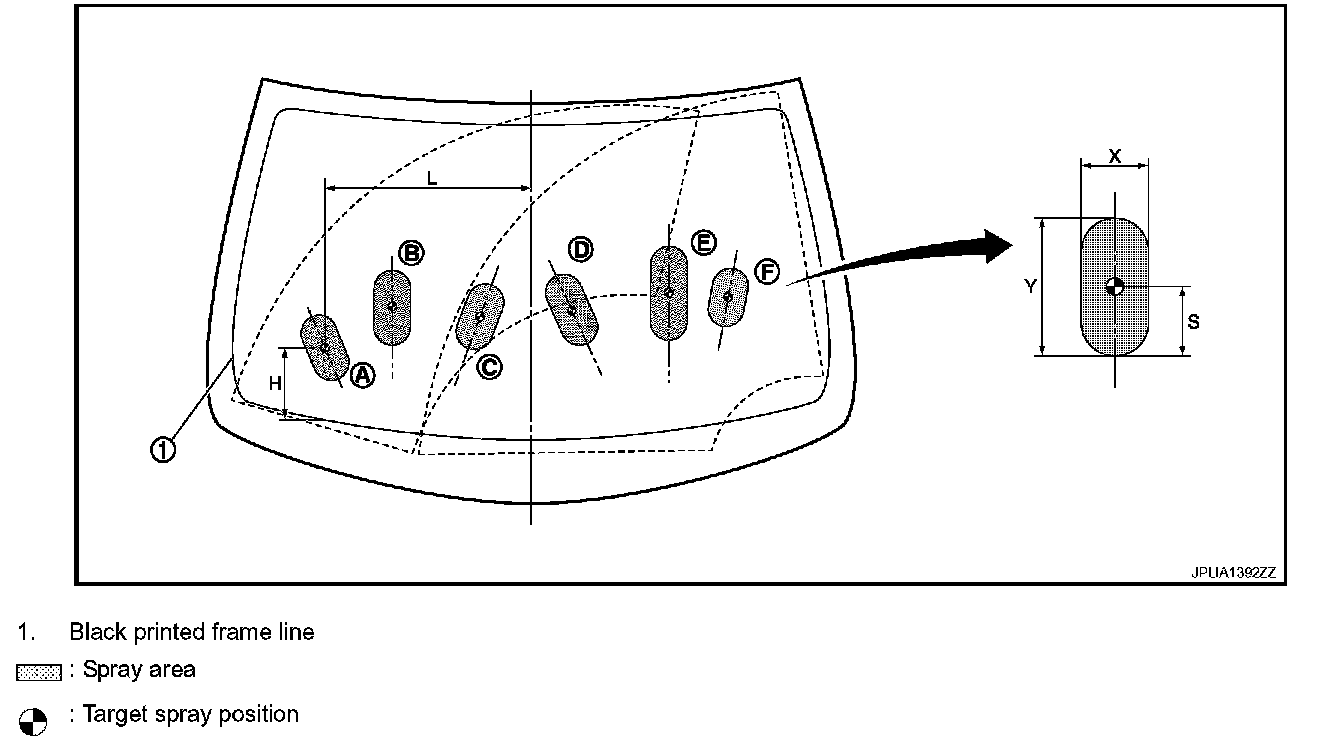 L
B
D
E
F
A
C
H
1
X
Y
S
JPLIA1392ZZ

1. Black printed frame line

: Spray area

: Target spray position