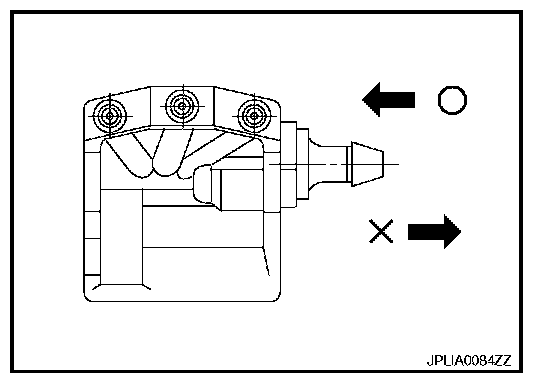 ○

×

JPLIA0084ZZ