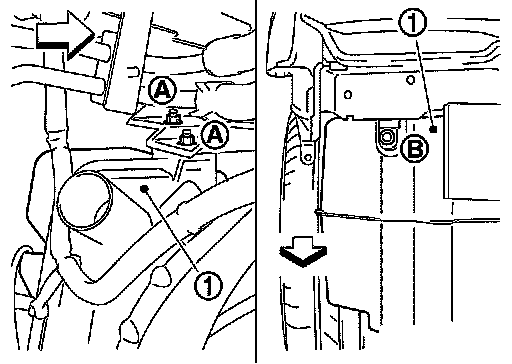 A
A
1
1
B