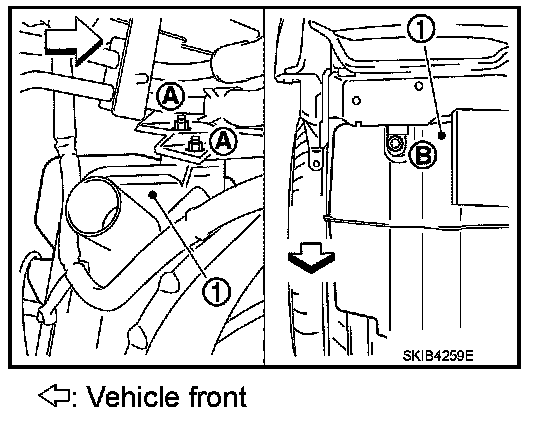 A
A
1
1
B
SKIB4259E

⇦: Vehicle front