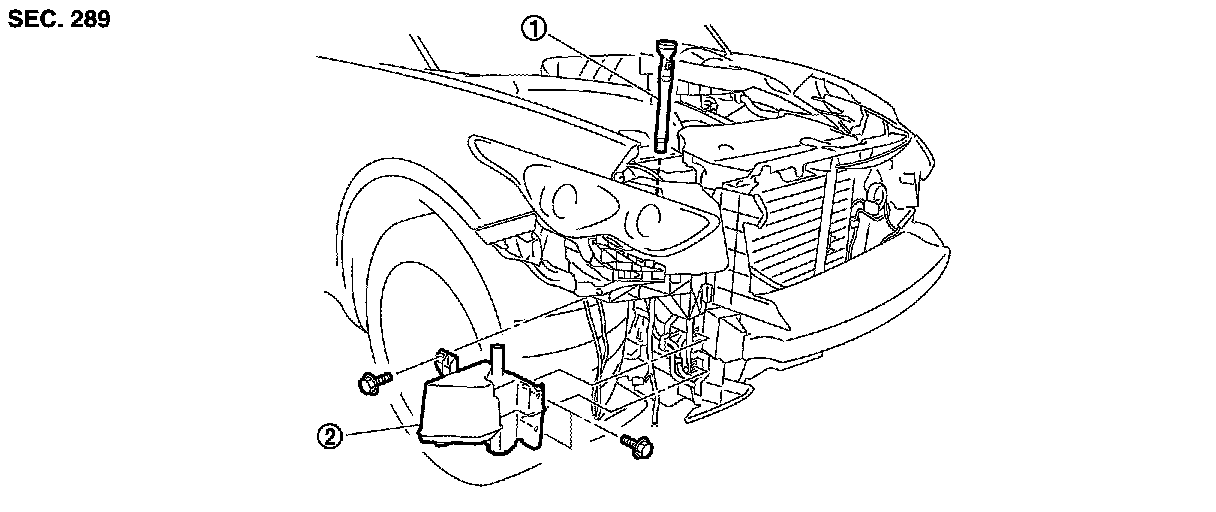 SEC. 289

①

②