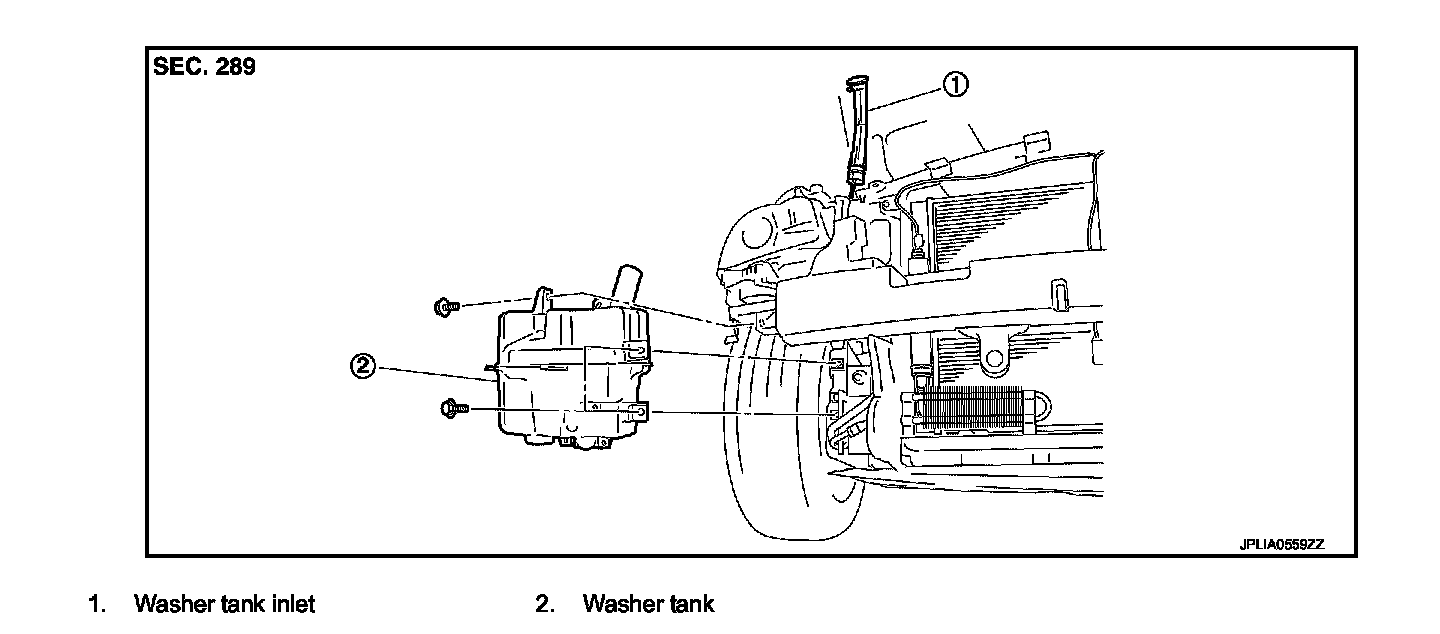 SEC. 289

①

②

JPLIA0559ZZ

1. Washer tank inlet

2. Washer tank