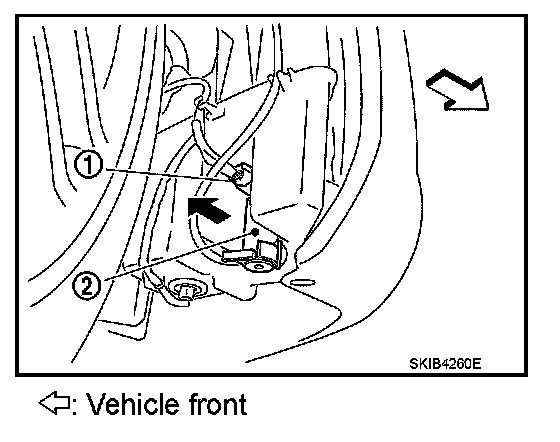 ①
②
SKIB4260E

⇦: Vehicle front