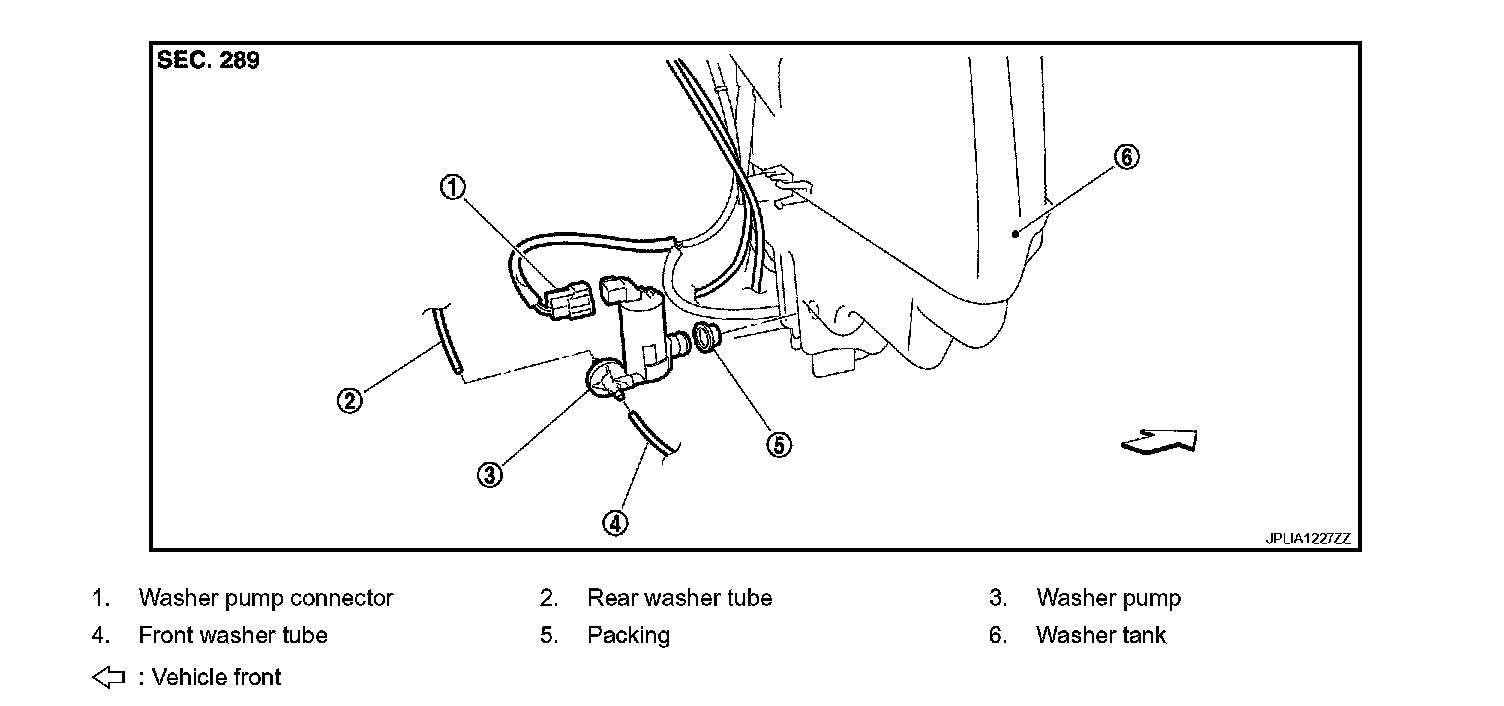 SEC. 289

①

②

③

④

⑤

⑥

JPLIA1227ZZ

1. Washer pump connector
2. Rear washer tube
3. Washer pump
4. Front washer tube
5. Packing
6. Washer tank

⇦ : Vehicle front