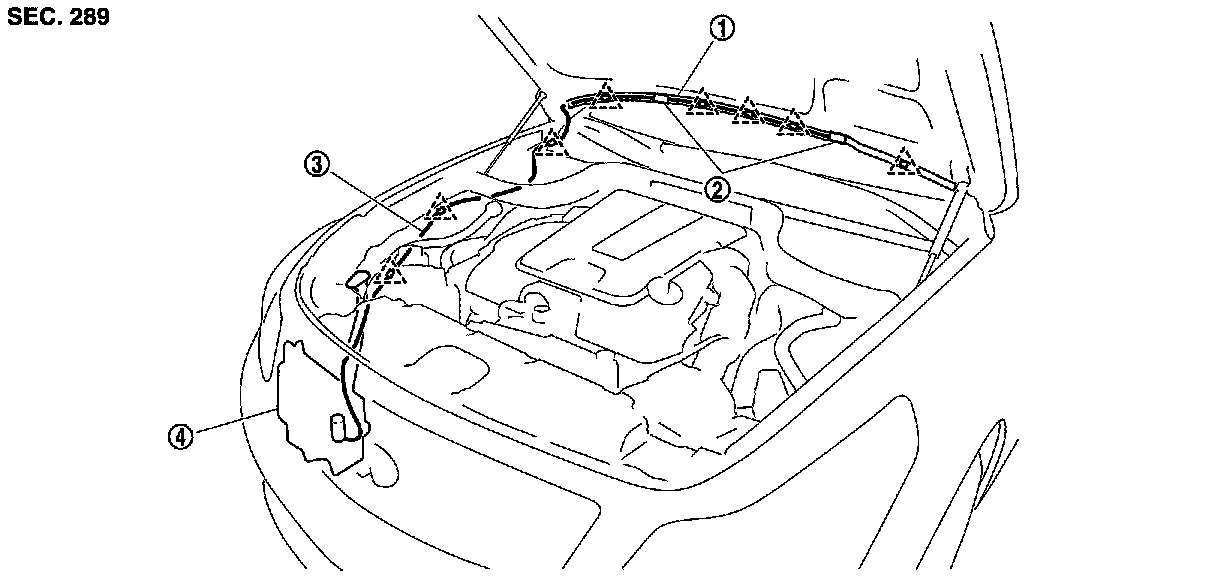 SEC. 289

①

②

③

④