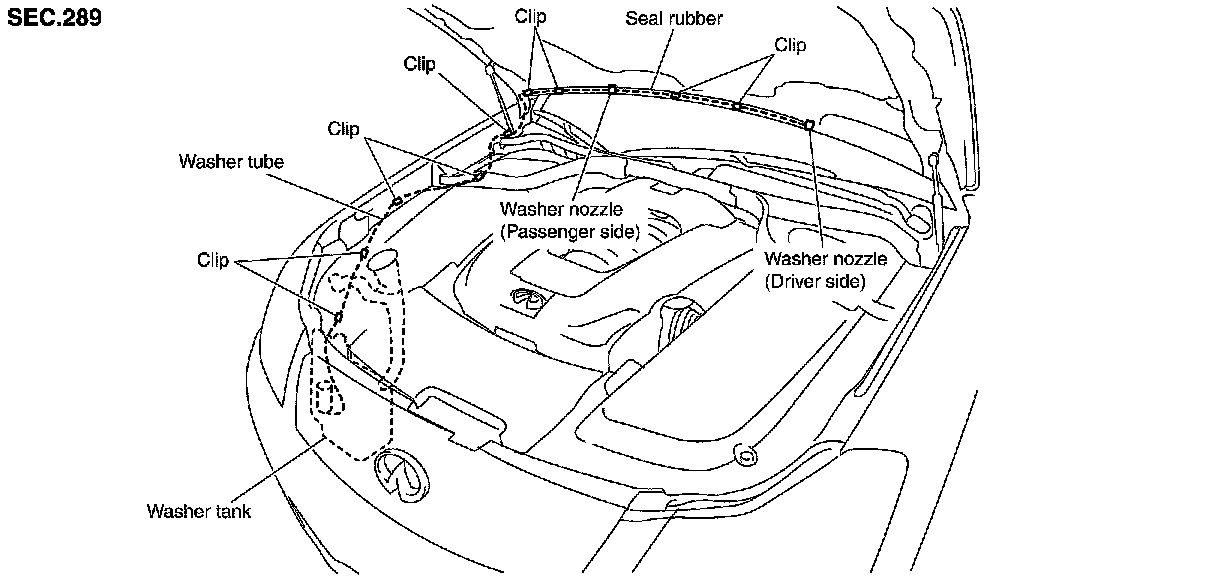 SEC.289

Clip

Seal rubber

Clip

Clip

Clip

Washer tube

Washer nozzle (Passenger side)

Washer nozzle (Driver side)

Clip

Washer tank