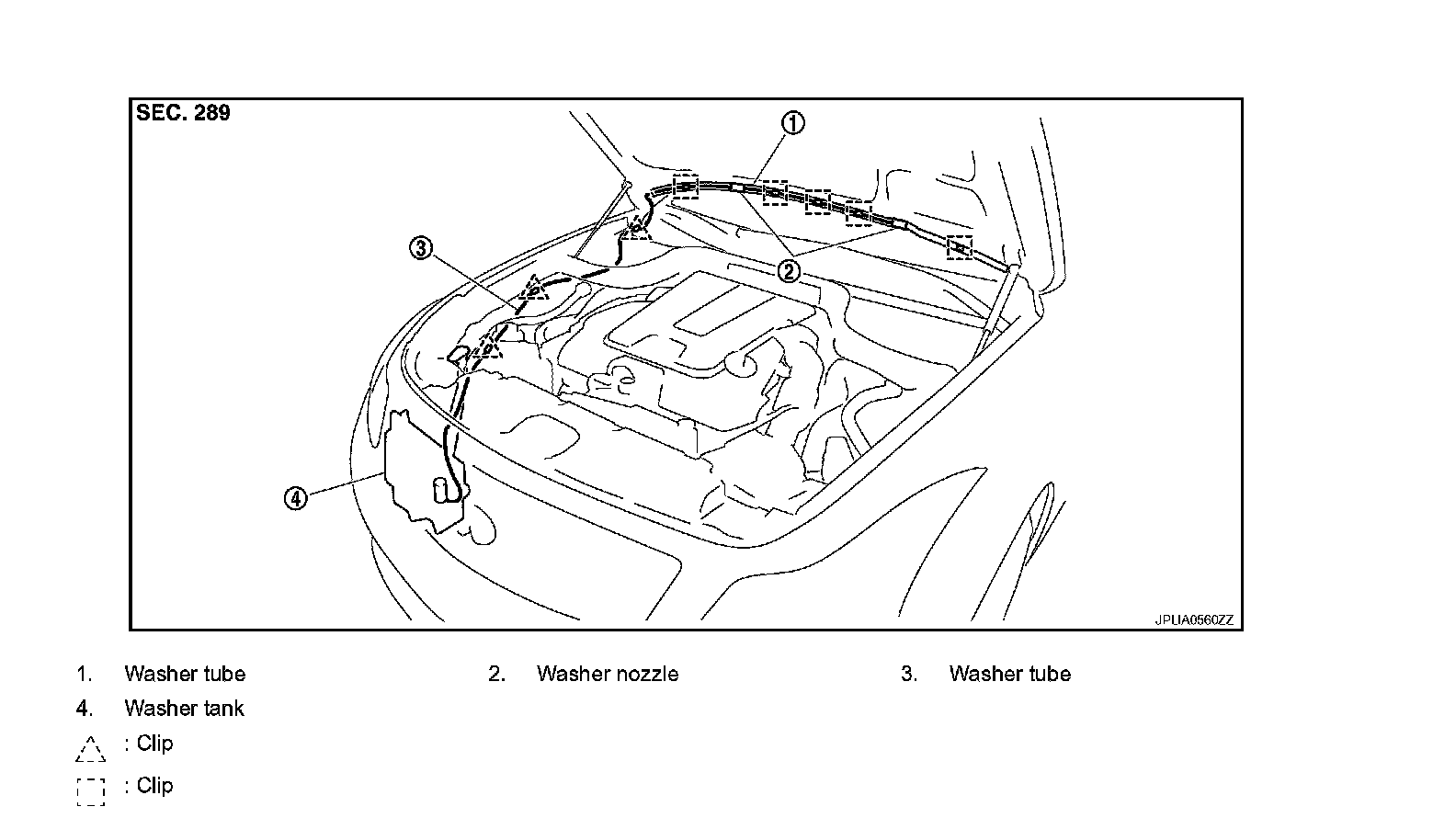 SEC. 289

①

②

③

④

JPLIA0560ZZ

1. Washer tube
2. Washer nozzle
3. Washer tube
4. Washer tank

: Clip

: Clip