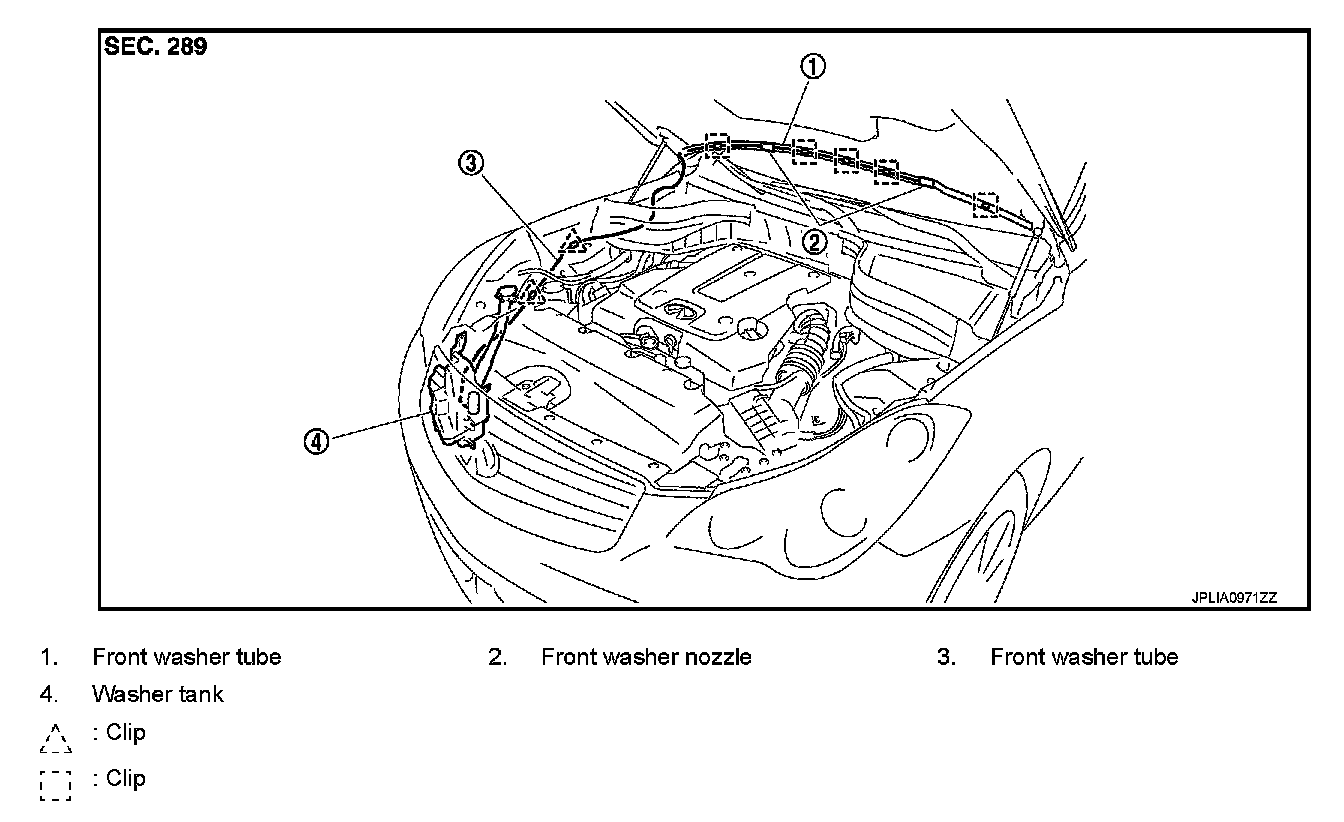 SEC. 289

①

③

②

④

JPLIA0971ZZ

1. Front washer tube
2. Front washer nozzle
3. Front washer tube
4. Washer tank

: Clip

: Clip