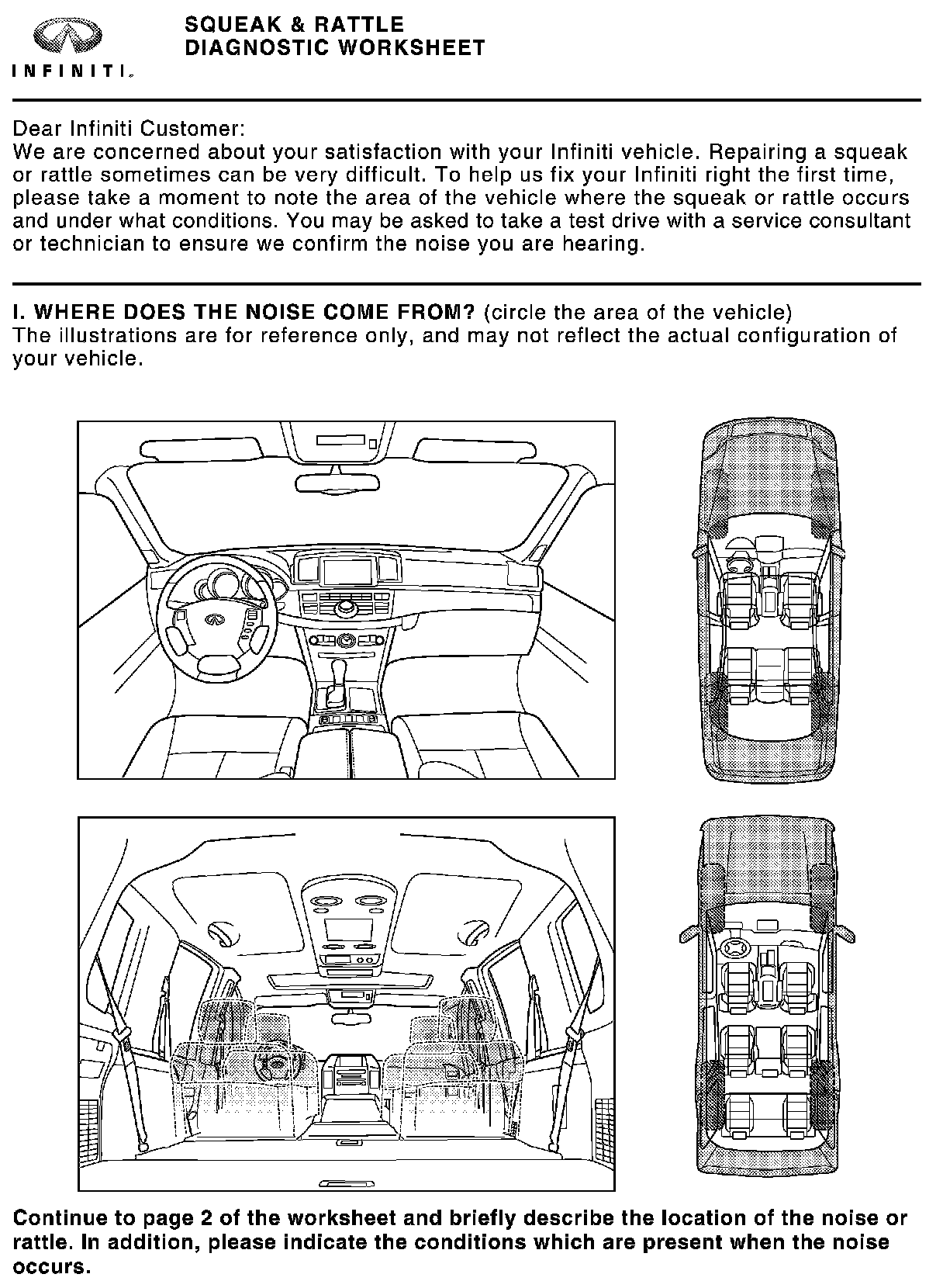 INFINITI.

SQUEAK & RATTLE
DIAGNOSTIC WORKSHEET

Dear Infiniti Customer:
We are concerned about your satisfaction with your Infiniti vehicle. Repairing a squeak or rattle sometimes can be very difficult. To help us fix your Infiniti right the first time, please take a moment to note the area of the vehicle where the squeak or rattle occurs and under what conditions. You may be asked to take a test drive with a service consultant or technician to ensure we confirm the noise you are hearing.

I. WHERE DOES THE NOISE COME FROM? (circle the area of the vehicle)
The illustrations are for reference only, and may not reflect the actual configuration of your vehicle.

Continue to page 2 of the worksheet and briefly describe the location of the noise or rattle. In addition, please indicate the conditions which are present when the noise occurs.