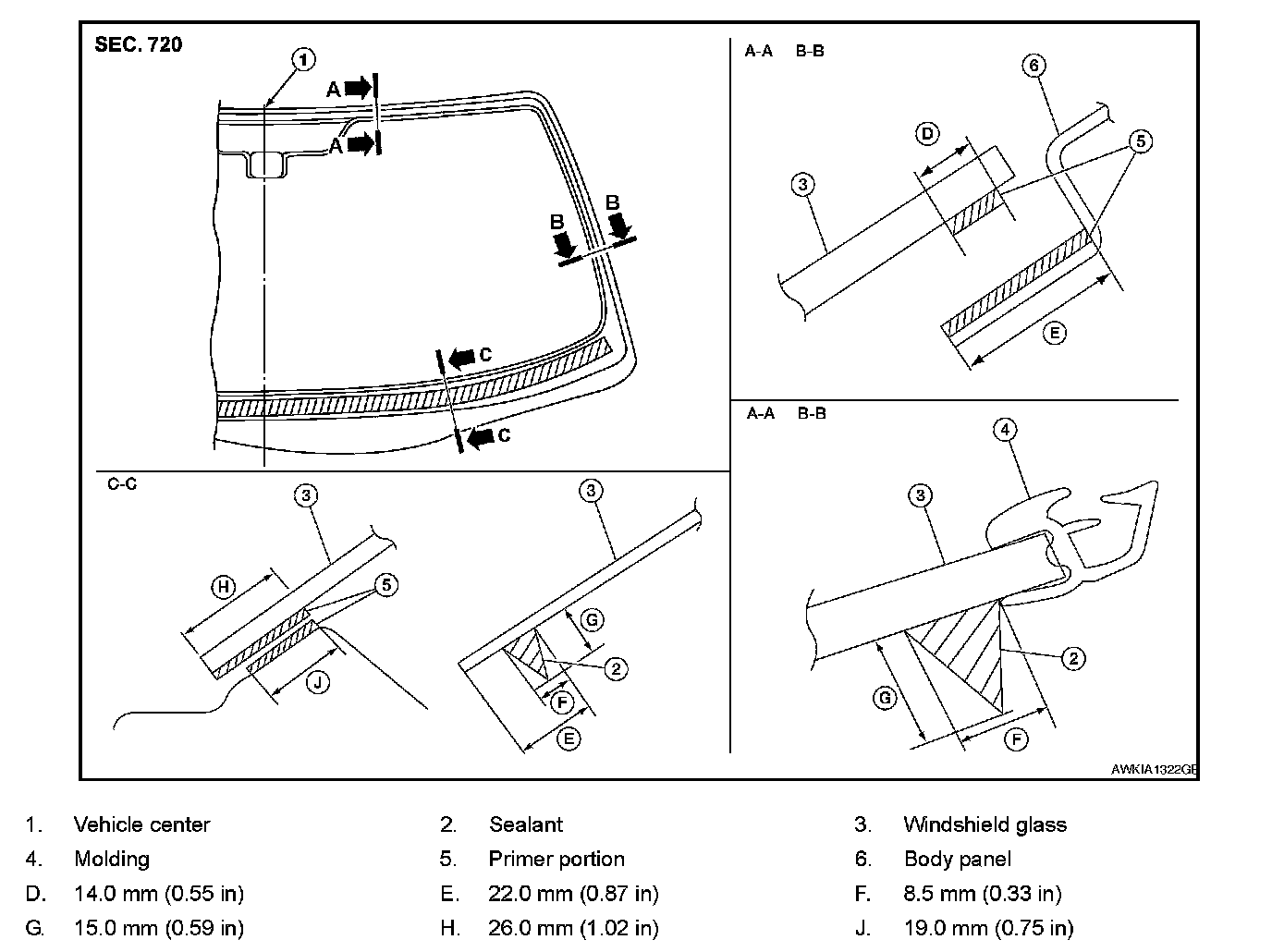 SEC. 720

1
A
A
B
B
C
C

A-A B-B
6
D
5
3
E

A-A B-B
4
3
2
G
F

C-C
3
H
5
J
3
G
2
F
E

AWKIA1322GB

1. Vehicle center
2. Sealant
3. Windshield glass
4. Molding
5. Primer portion
6. Body panel
D. 14.0 mm (0.55 in)
E. 22.0 mm (0.87 in)
F. 8.5 mm (0.33 in)
G. 15.0 mm (0.59 in)
H. 26.0 mm (1.02 in)
J. 19.0 mm (0.75 in)