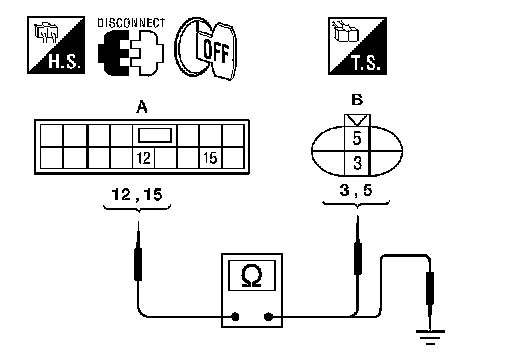 H.S.
DISCONNECT
OFF
T.S.
A
12
15
12 , 15
B
5
3
3 , 5
Ω