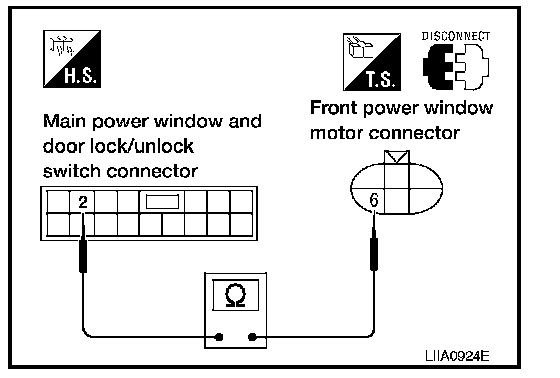 H.S.

T.S.

DISCONNECT

Main power window and door lock/unlock switch connector

Front power window motor connector

2

6

Ω

LIIA0924E