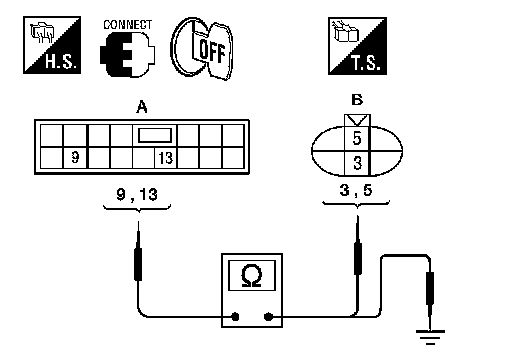 H.S.
CONNECT
OFF
T.S.

A

9
13

9 , 13

B

5
3

3 , 5

Ω