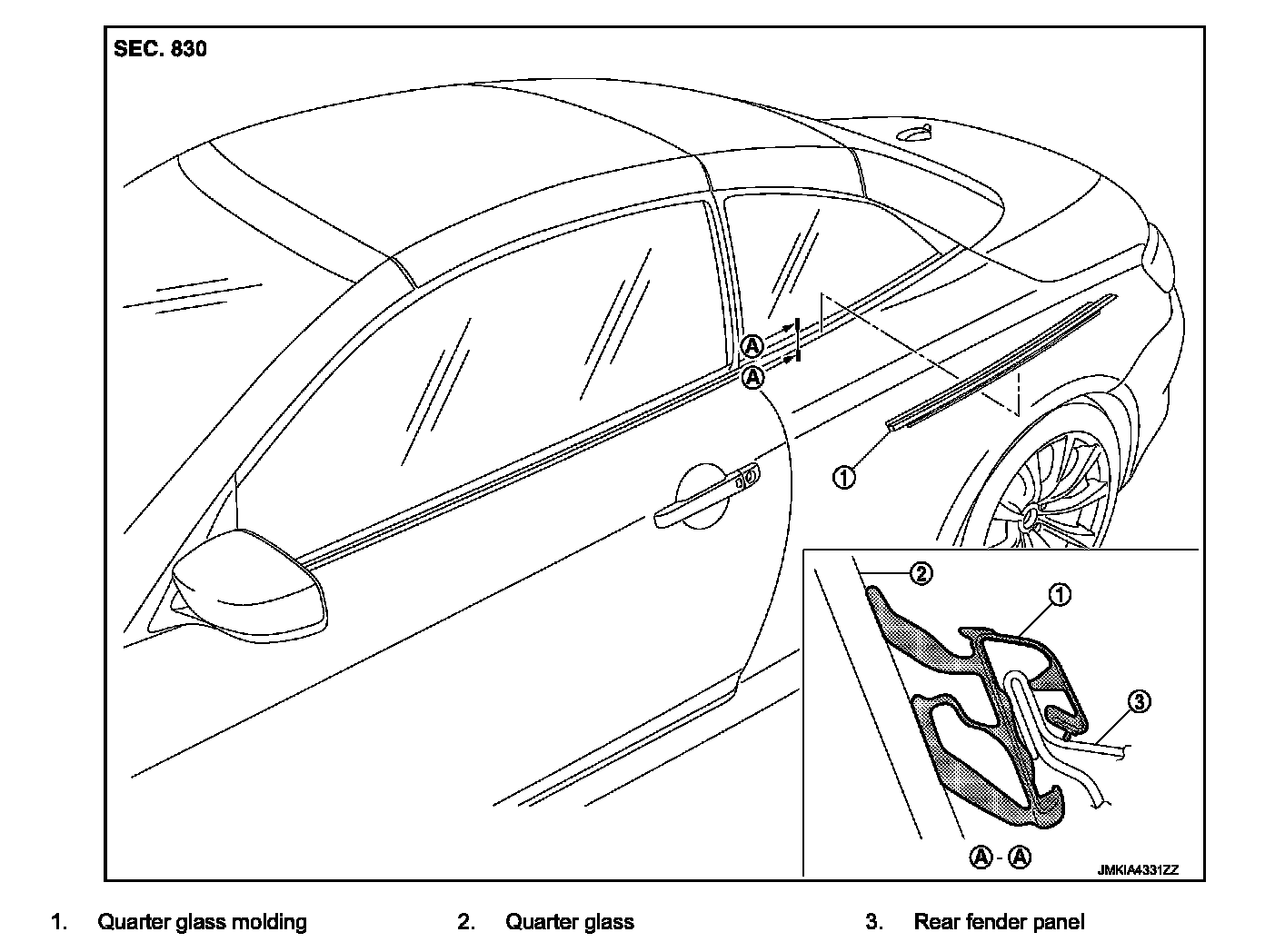 SEC. 830

Ⓐ
Ⓐ
①
②
①
③
Ⓐ - Ⓐ
JMKIA4331ZZ

1. Quarter glass molding
2. Quarter glass
3. Rear fender panel