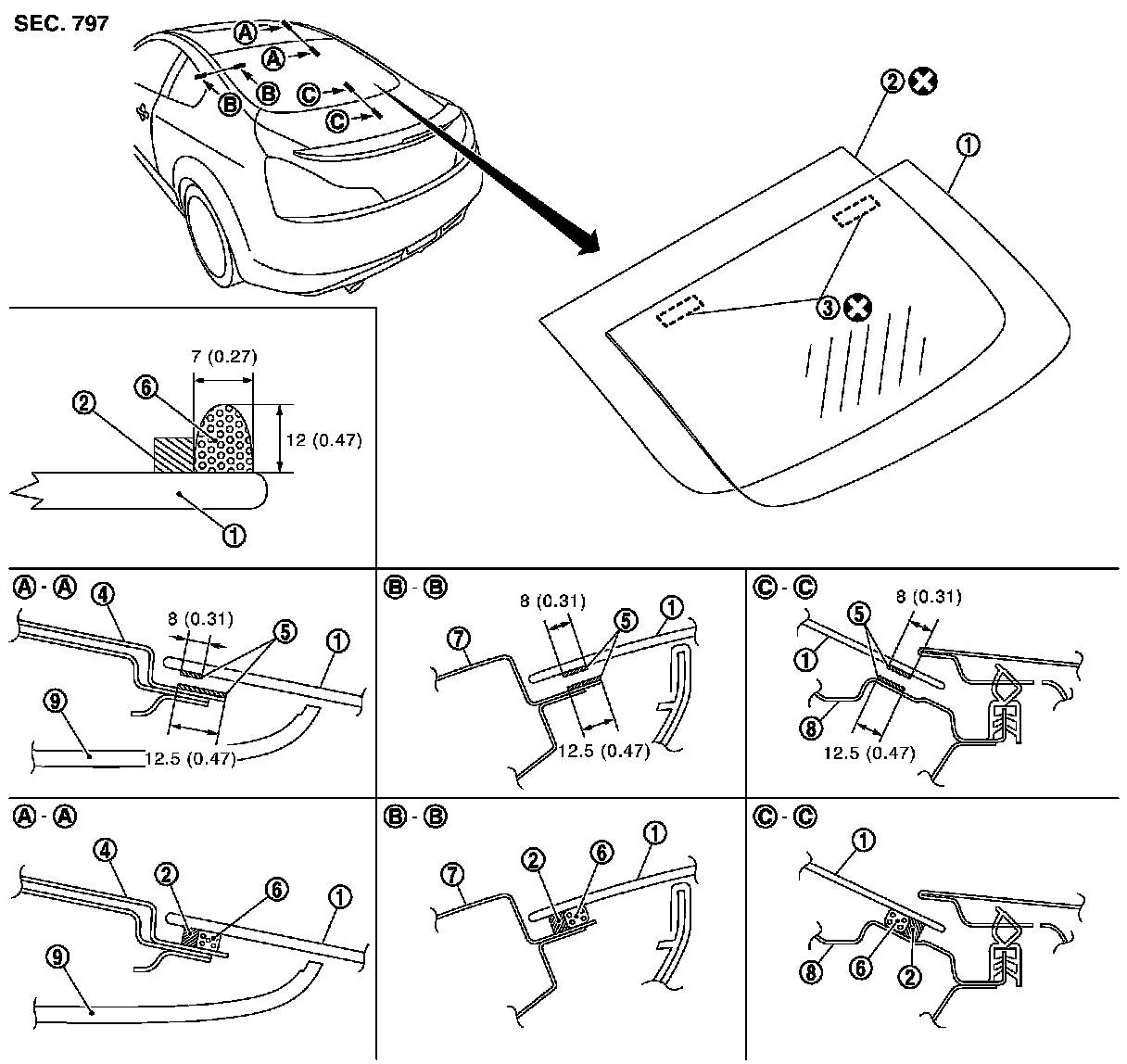 SEC. 797

A
A
B
B
C
C

2
1
3

7 (0.27)
6
2
12 (0.47)
1

A - A
4
8 (0.31)
5
1
9
12.5 (0.47)

B - B
8 (0.31)
5
1
7
12.5 (0.47)

C - C
5
8 (0.31)
1
8
12.5 (0.47)

A - A
4
2
6
1
9

B - B
7
2
6
1

C - C
1
8
6
2