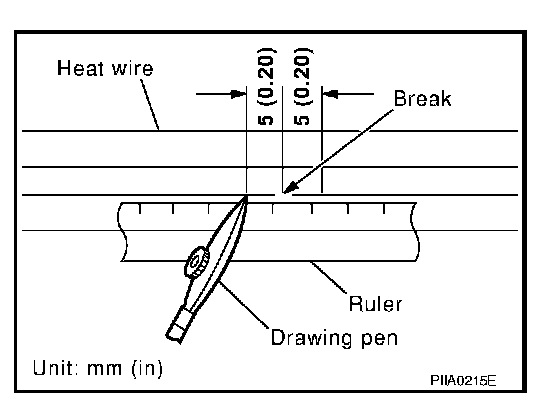 Heat wire
5 (0.20)
5 (0.20)
Break
Ruler
Drawing pen
Unit: mm (in)
PIIA0215E