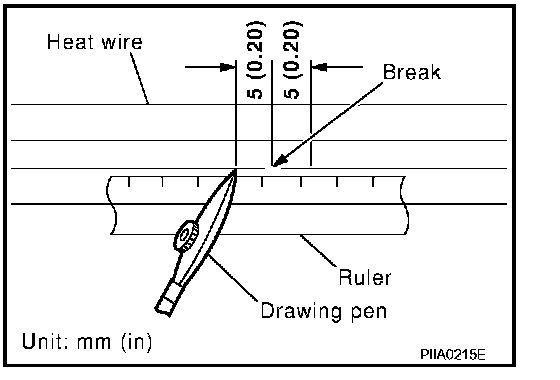 Heat wire

5 (0.20)

5 (0.20)

Break

Ruler

Drawing pen

Unit: mm (in)

PIIA0215E