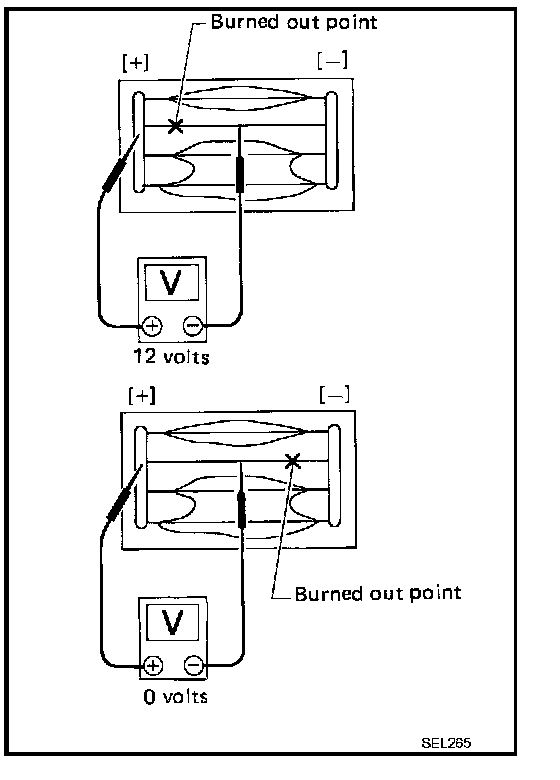 Burned out point

[+]

[−]

V

⊕ ⊖

12 volts

[+]

[−]

Burned out point

V

⊕ ⊖

0 volts

SEL265