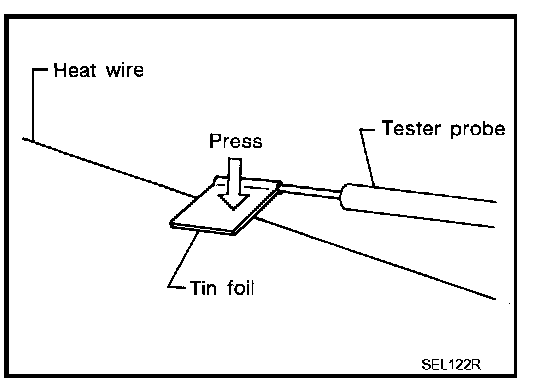 Heat wire
Press
Tester probe
Tin foil
SEL122R