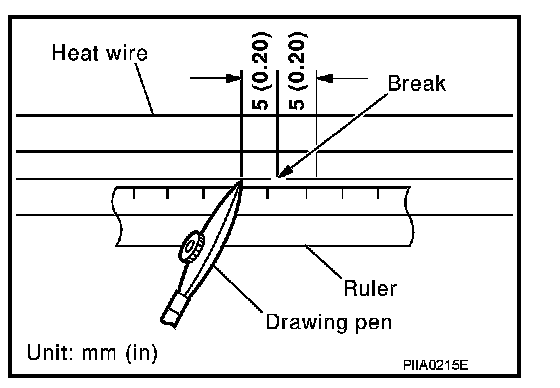 Heat wire
5 (0.20)
5 (0.20)
Break
Ruler
Drawing pen
Unit: mm (in)
PIIA0215E