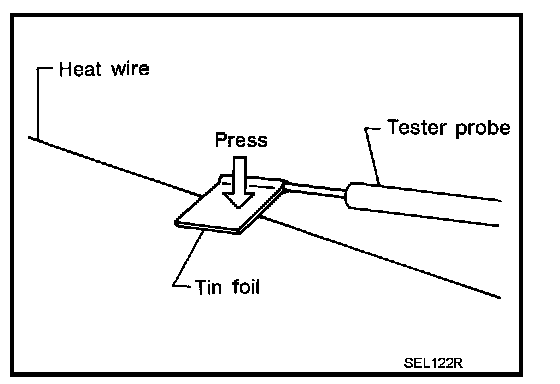 Heat wire

Press

Tester probe

Tin foil

SEL122R