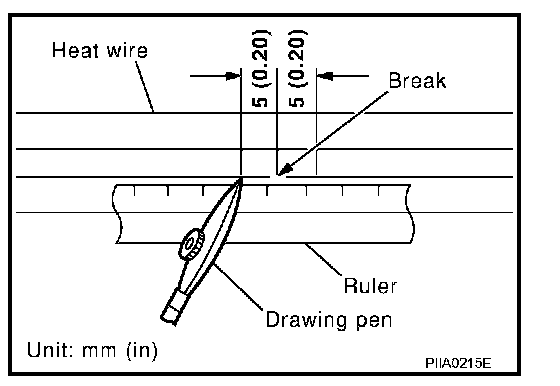 Heat wire

5 (0.20)

5 (0.20)

Break

Ruler

Drawing pen

Unit: mm (in)

PIIA0215E