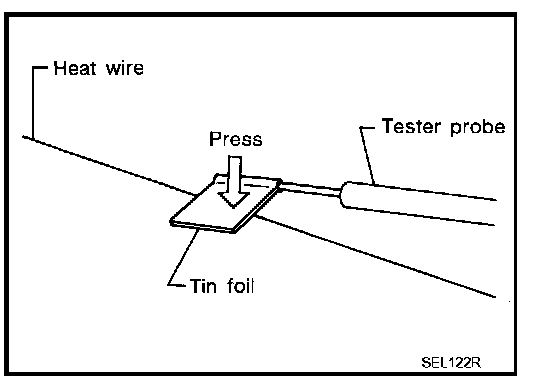 Heat wire

Press

Tester probe

Tin foil

SEL122R