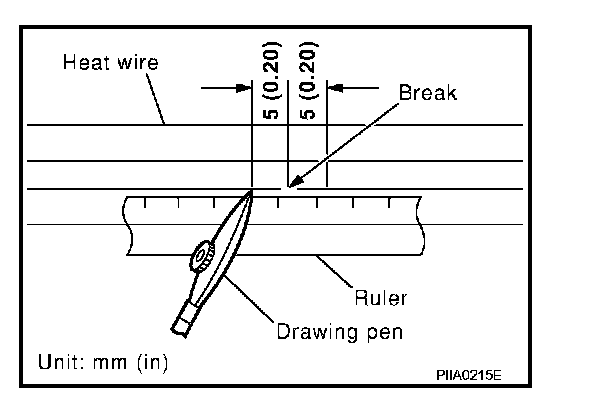 Heat wire
5 (0.20)
5 (0.20)
Break
Ruler
Drawing pen
Unit: mm (in)
PIIA0215E