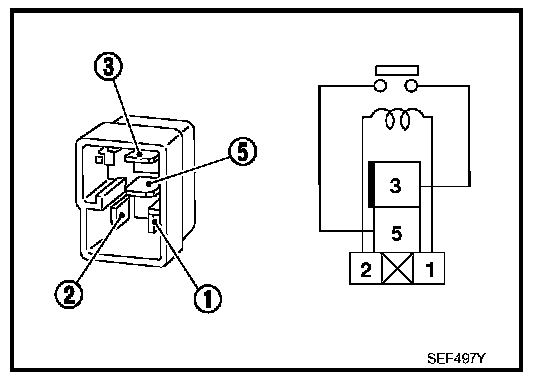 3
5
2
1
3
5
2
1
SEF497Y