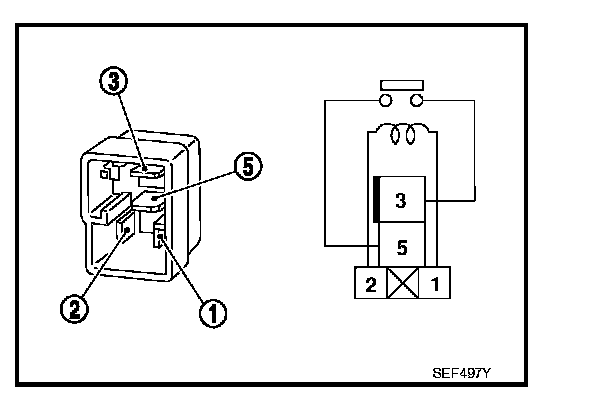 3
5
2
1
3
5
2
1
SEF497Y