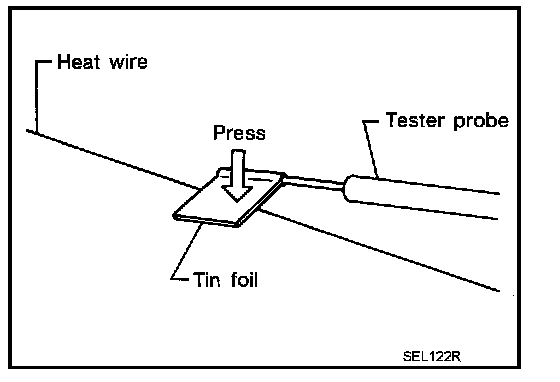 Heat wire
Press
Tester probe
Tin foil
SEL122R