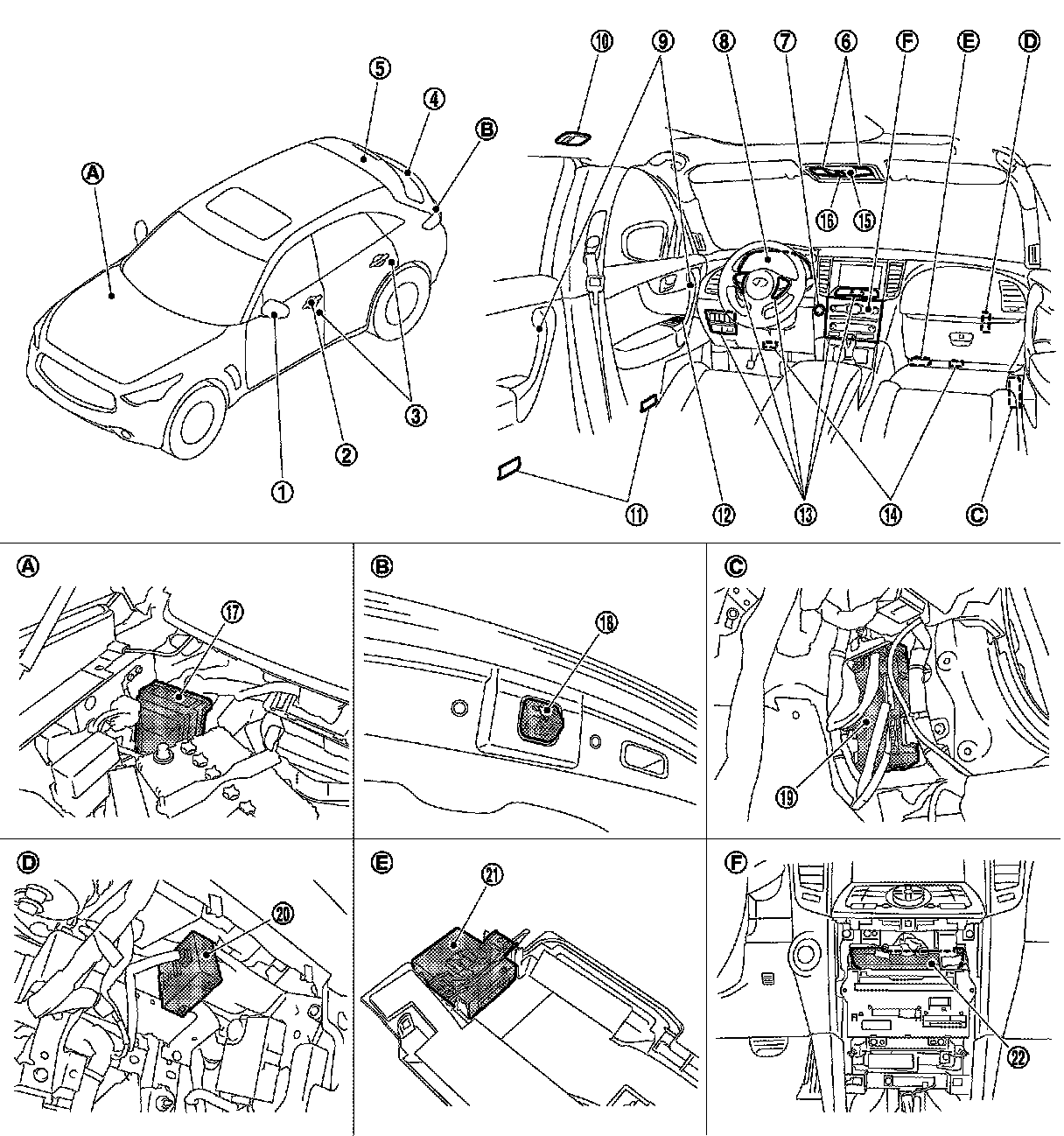 A
5
4
B
1
2
3
10
9
8
7
6
F
E
D
16
15
11
12
13
14
C
A
17
B
18
C
19
D
20
E
21
F
22