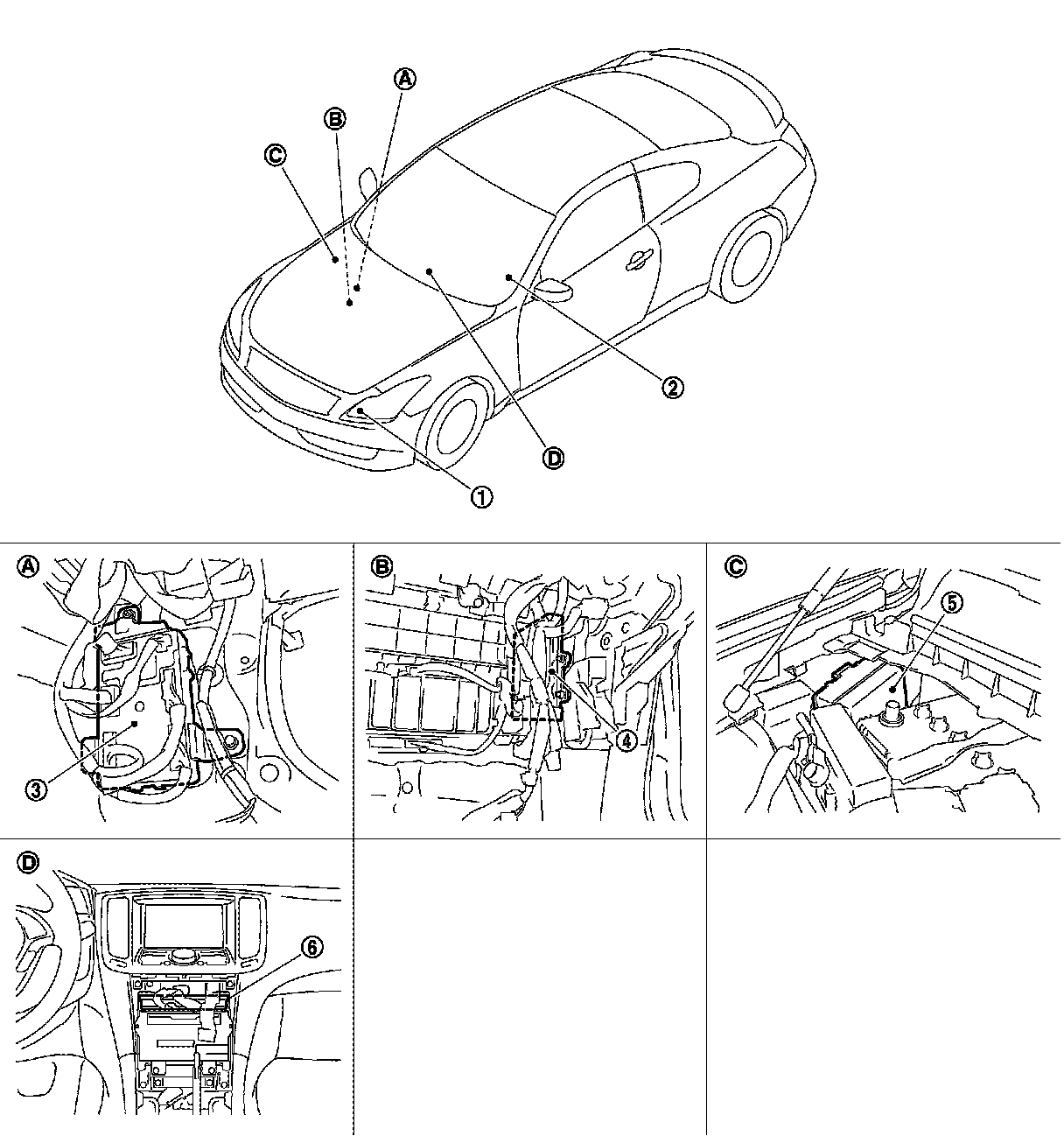 A
B
C
D
1
2
A
3
B
4
C
5
D
6