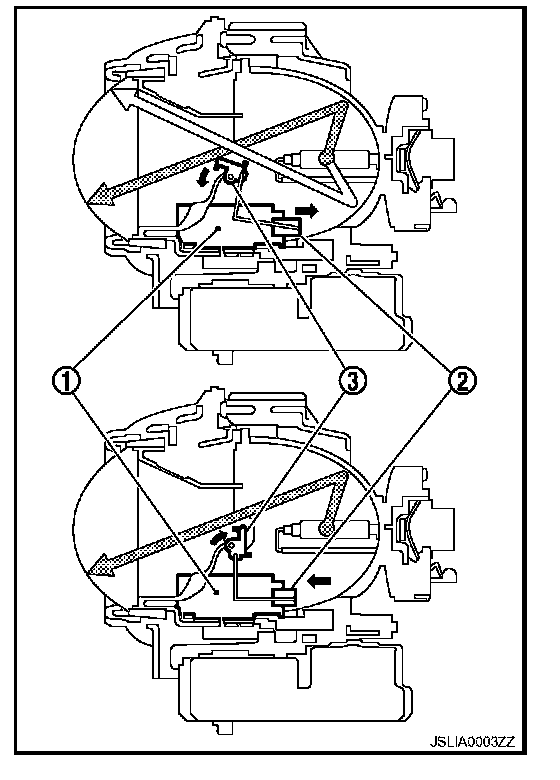 ①
③
②
JSLIA0003ZZ