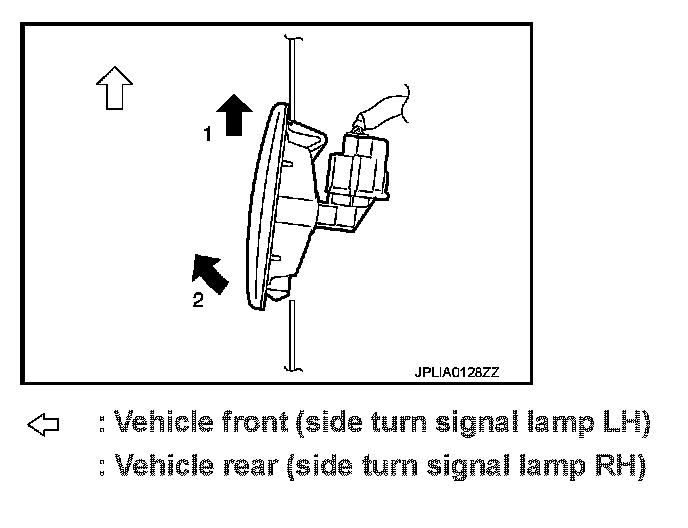 1

2

JPLIA0128ZZ

: Vehicle front (side turn signal lamp LH)

: Vehicle rear (side turn signal lamp RH)