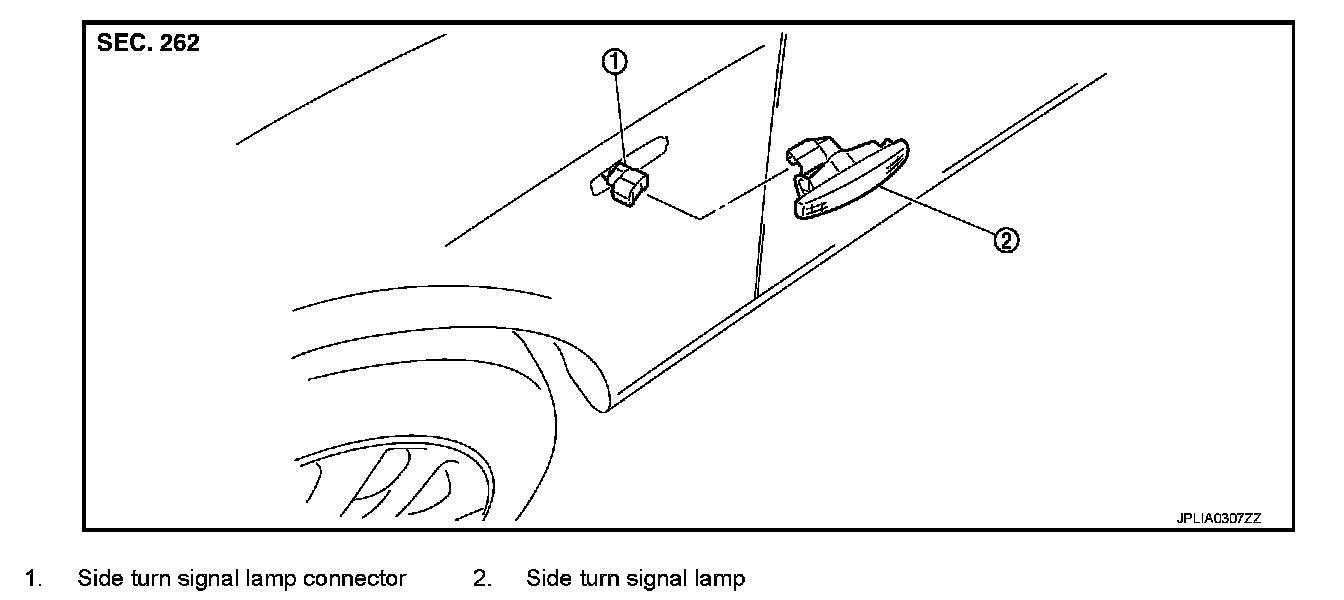 SEC. 262

①

②

JPLIA0307ZZ

1. Side turn signal lamp connector 2. Side turn signal lamp