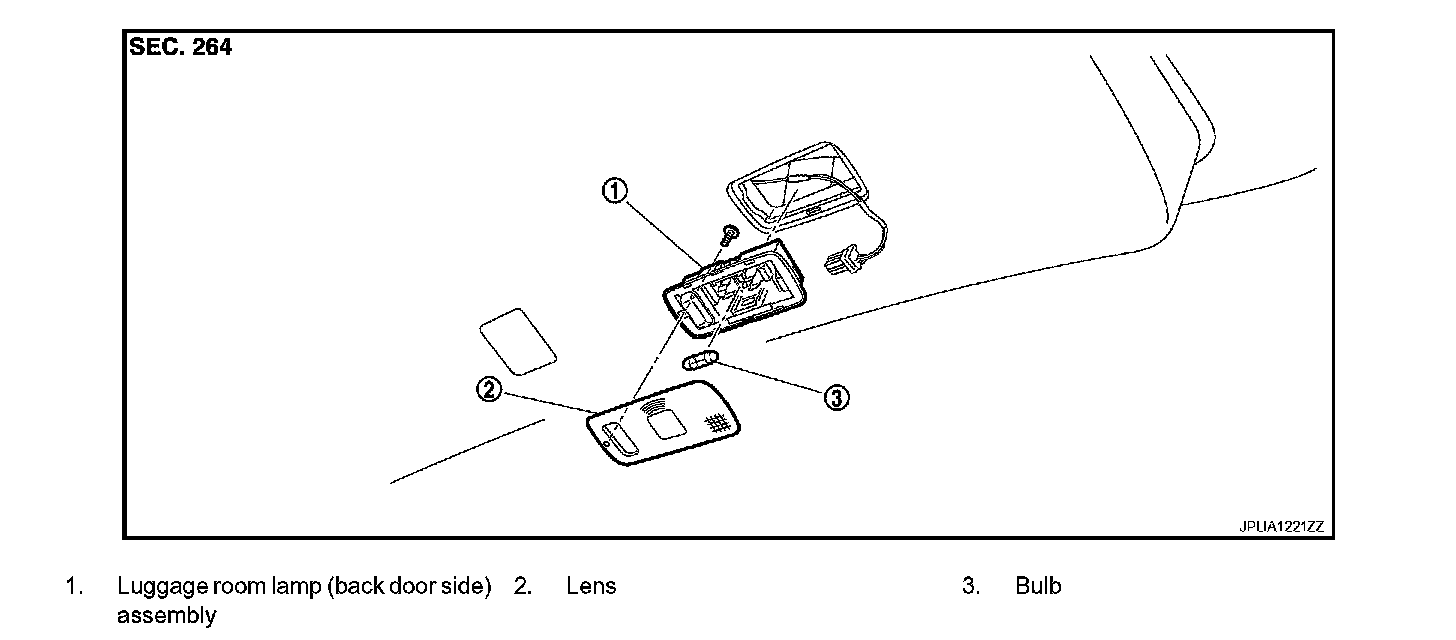 SEC. 264

1

2

3

JPLIA1221ZZ

1. Luggage room lamp (back door side) assembly
2. Lens
3. Bulb