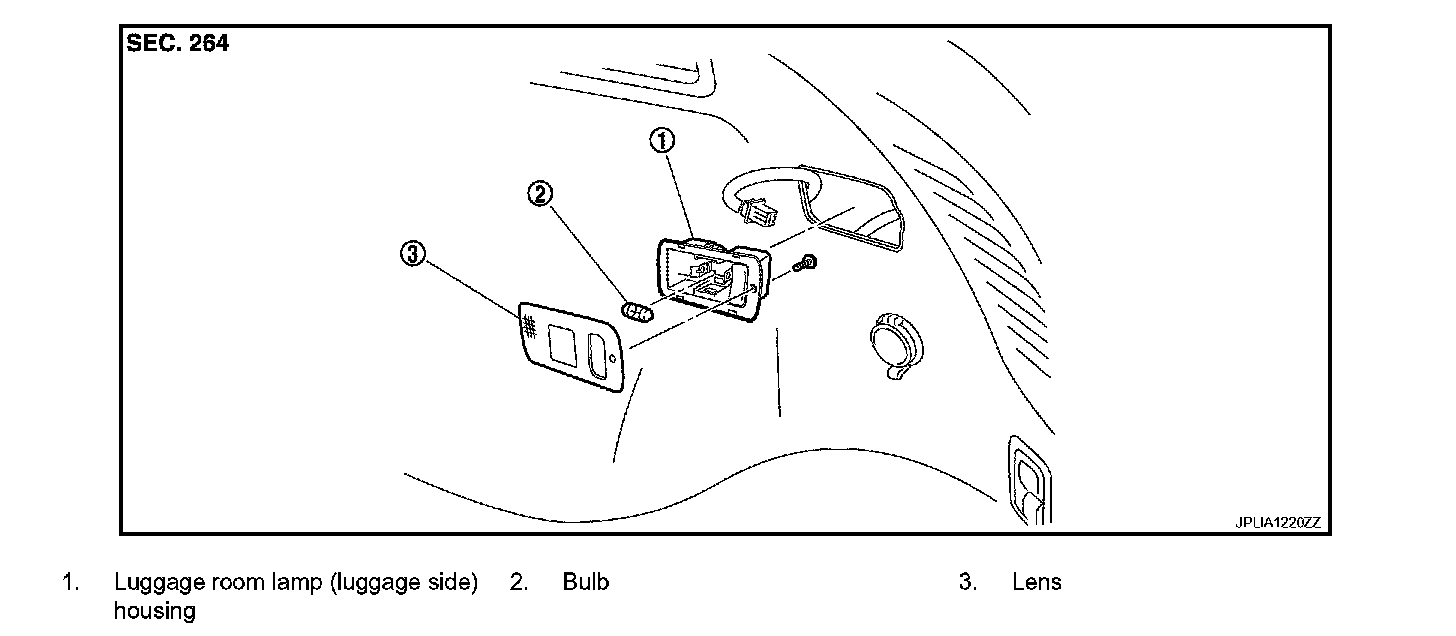 SEC. 264

①
②
③

JPLIA1220ZZ

1. Luggage room lamp (luggage side) housing
2. Bulb
3. Lens